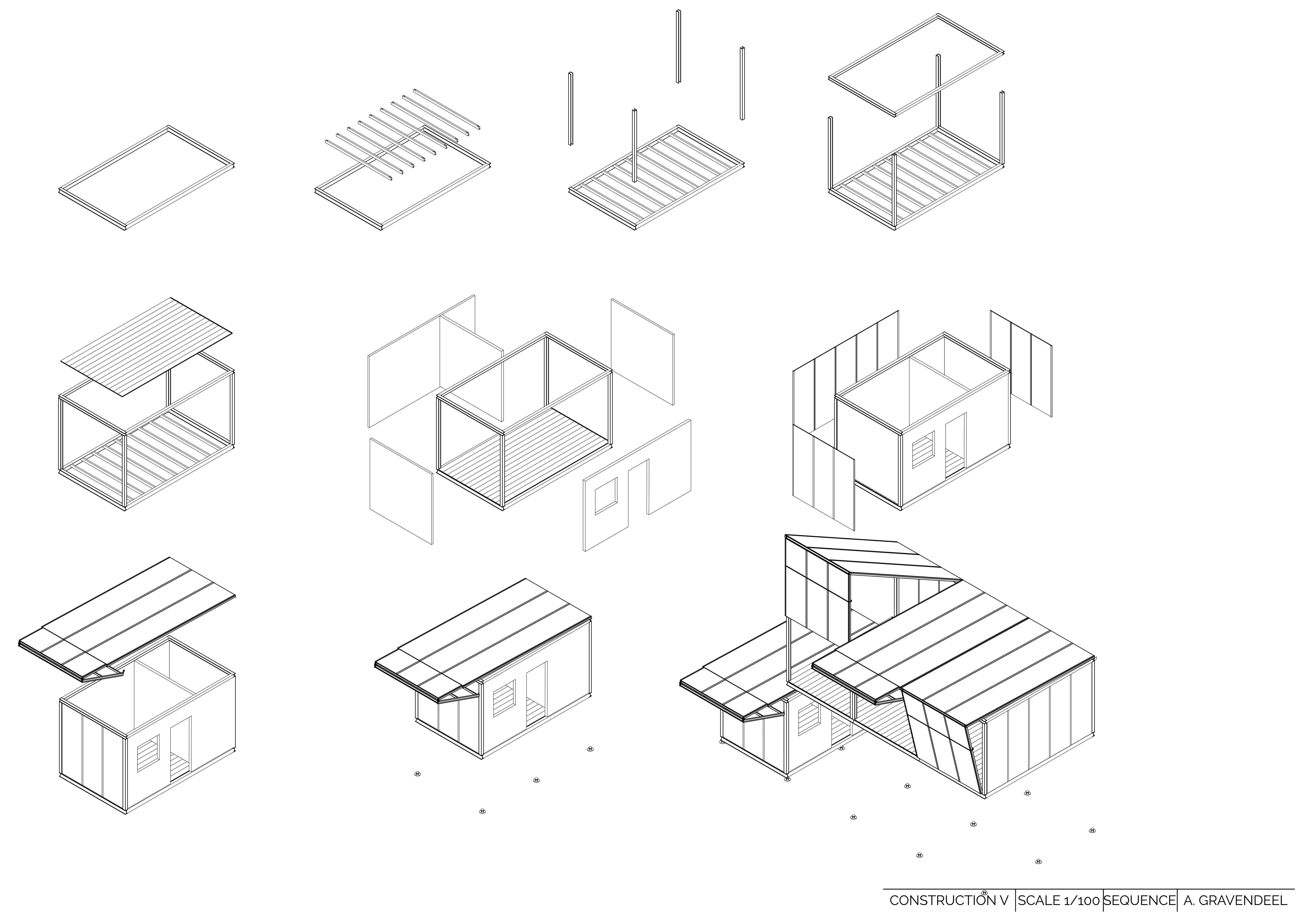 CONSTRUCTION V | SCALE 1/100 | SEQUENCE | A. GRAVENDEEL